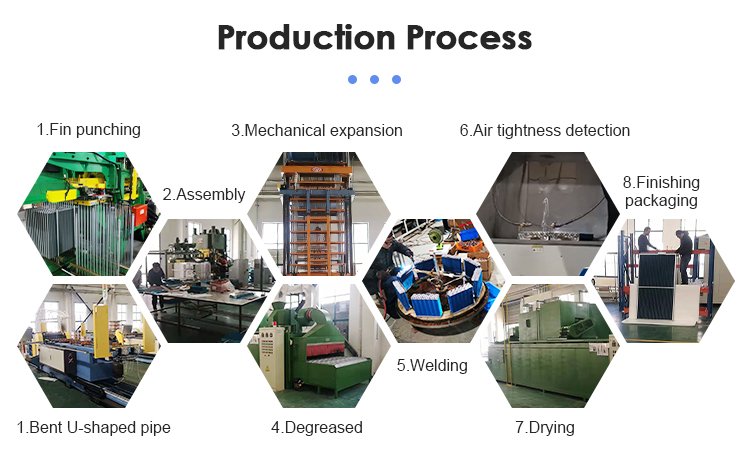 Production Process

1.Fin punching

3.Mechanical expansion

6.Air tightness detection

2.Assembly

8.Finishing packaging

5.Welding

1.Bent U-shaped pipe

4.Degreased

7.Drying